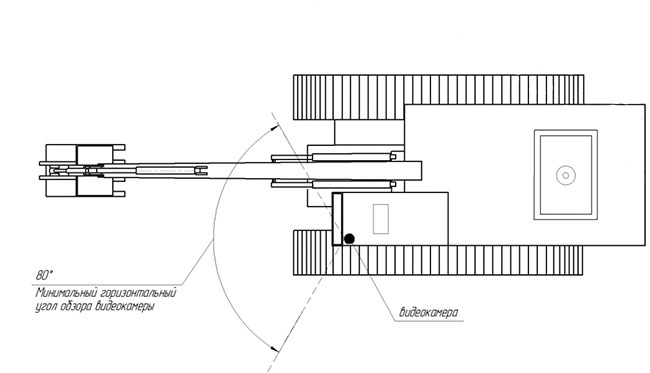 80°
Минимальный горизонтальный угол обзора видеокамеры

видеокамера